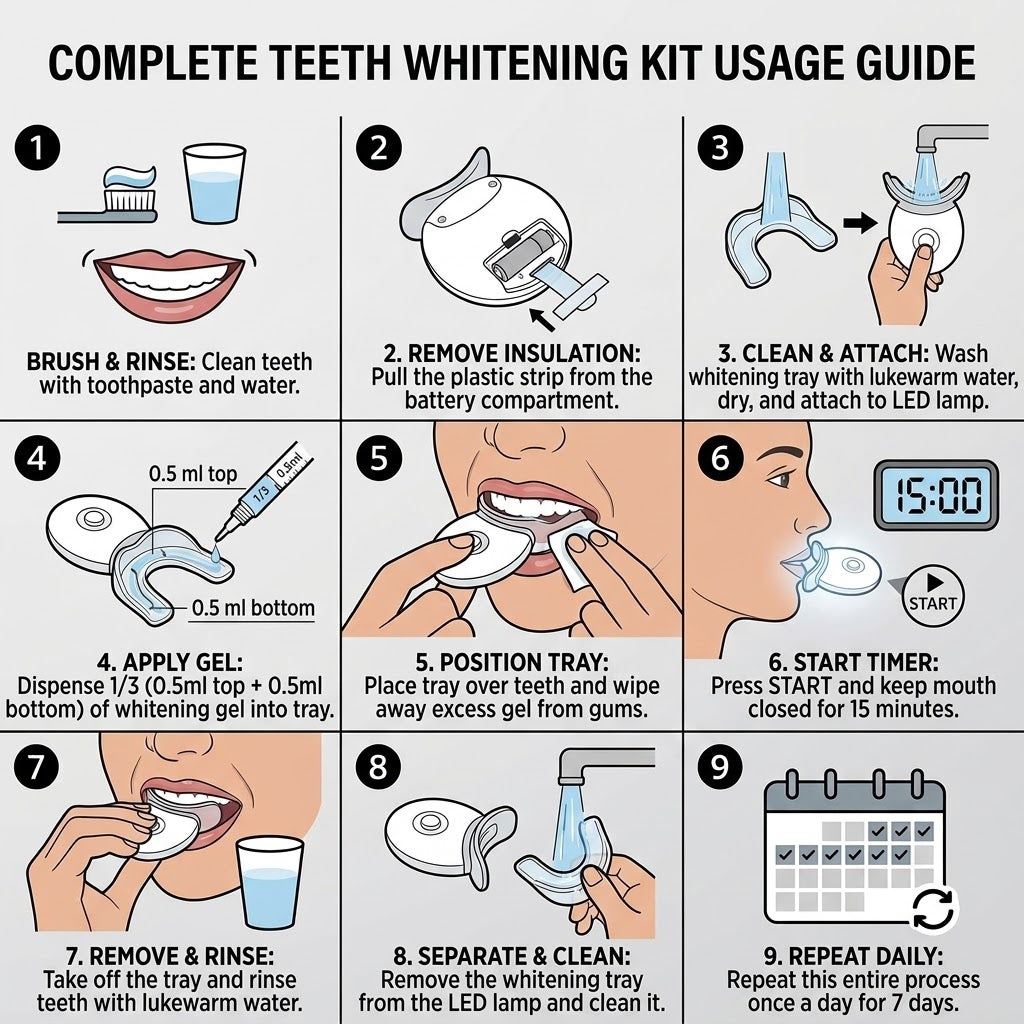 COMPLETE TEETH WHITENING KIT USAGE GUIDE

1

BRUSH & RINSE: Clean teeth with toothpaste and water.

2

2. REMOVE INSULATION: Pull the plastic strip from the battery compartment.

3

3. CLEAN & ATTACH: Wash whitening tray with lukewarm water, dry, and attach to LED lamp.

4

0.5 ml top

1/3

0.5ml

0.5 ml bottom

4. APPLY GEL: Dispense 1/3 (0.5ml top + 0.5ml bottom) of whitening gel into tray.

5

5. POSITION TRAY: Place tray over teeth and wipe away excess gel from gums.

6

15:00

START

6. START TIMER: Press START and keep mouth closed for 15 minutes.

7

7. REMOVE & RINSE: Take off the tray and rinse teeth with lukewarm water.

8

8. SEPARATE & CLEAN: Remove the whitening tray from the LED lamp and clean it.

9

9. REPEAT DAILY: Repeat this entire process once a day for 7 days.